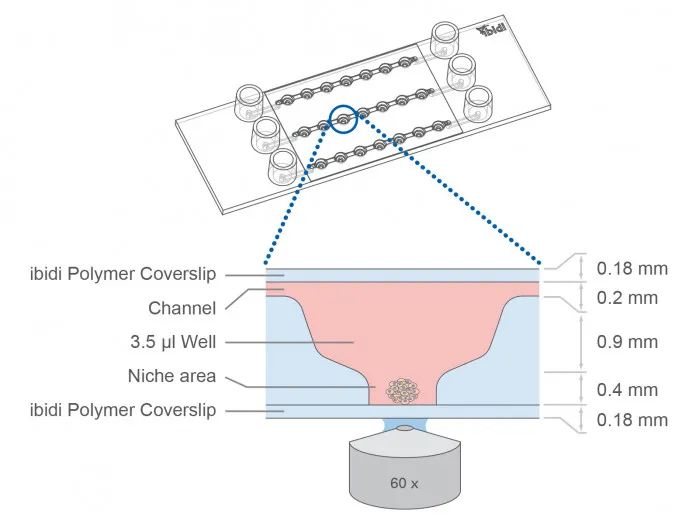 ibidi

ibidi Polymer Coverslip
Channel
3.5 µl Well
Niche area
ibidi Polymer Coverslip

0.18 mm
0.2 mm
0.9 mm
0.4 mm
0.18 mm

60 x